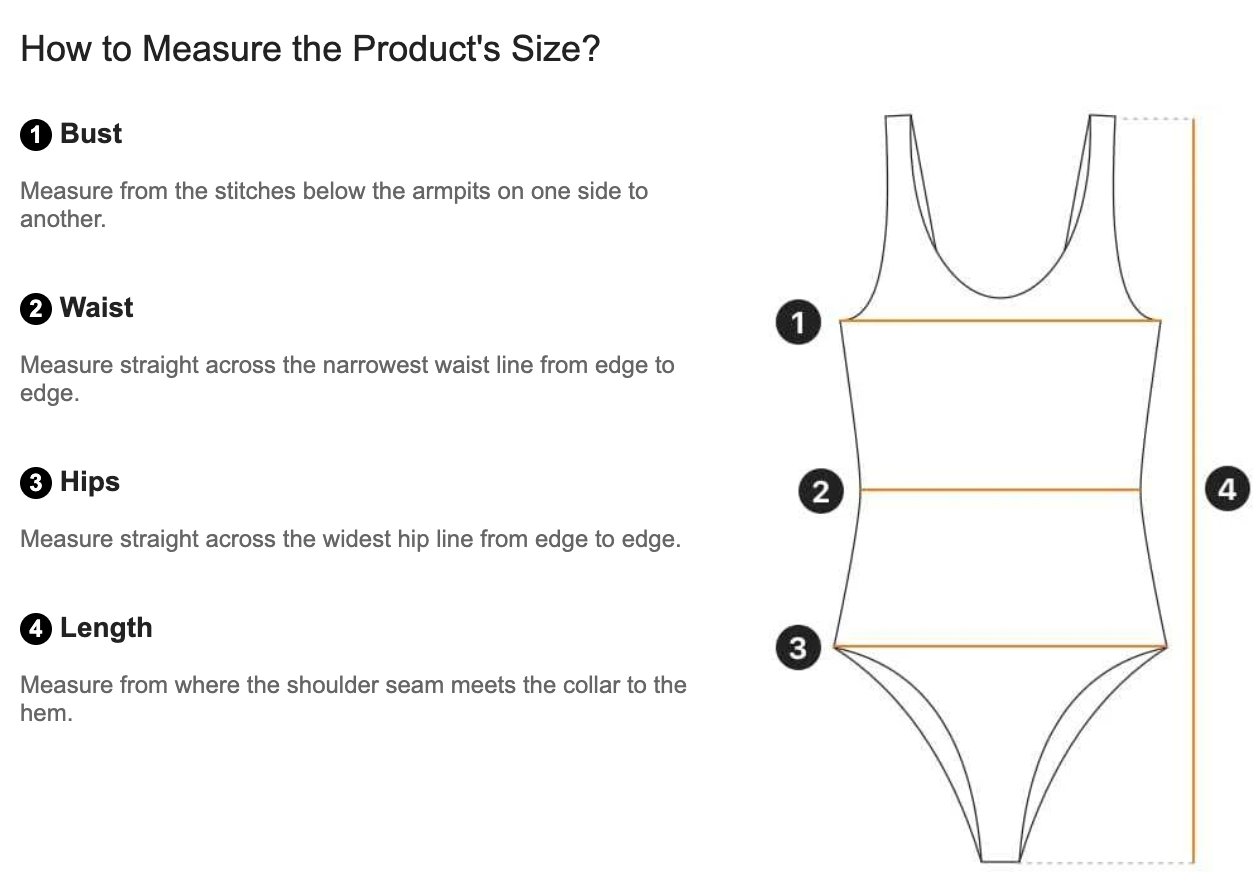 How to Measure the Product's Size?

1 Bust

Measure from the stitches below the armpits on one side to another.

2 Waist

Measure straight across the narrowest waist line from edge to edge.

3 Hips

Measure straight across the widest hip line from edge to edge.

4 Length

Measure from where the shoulder seam meets the collar to the hem.

1

2

3

4