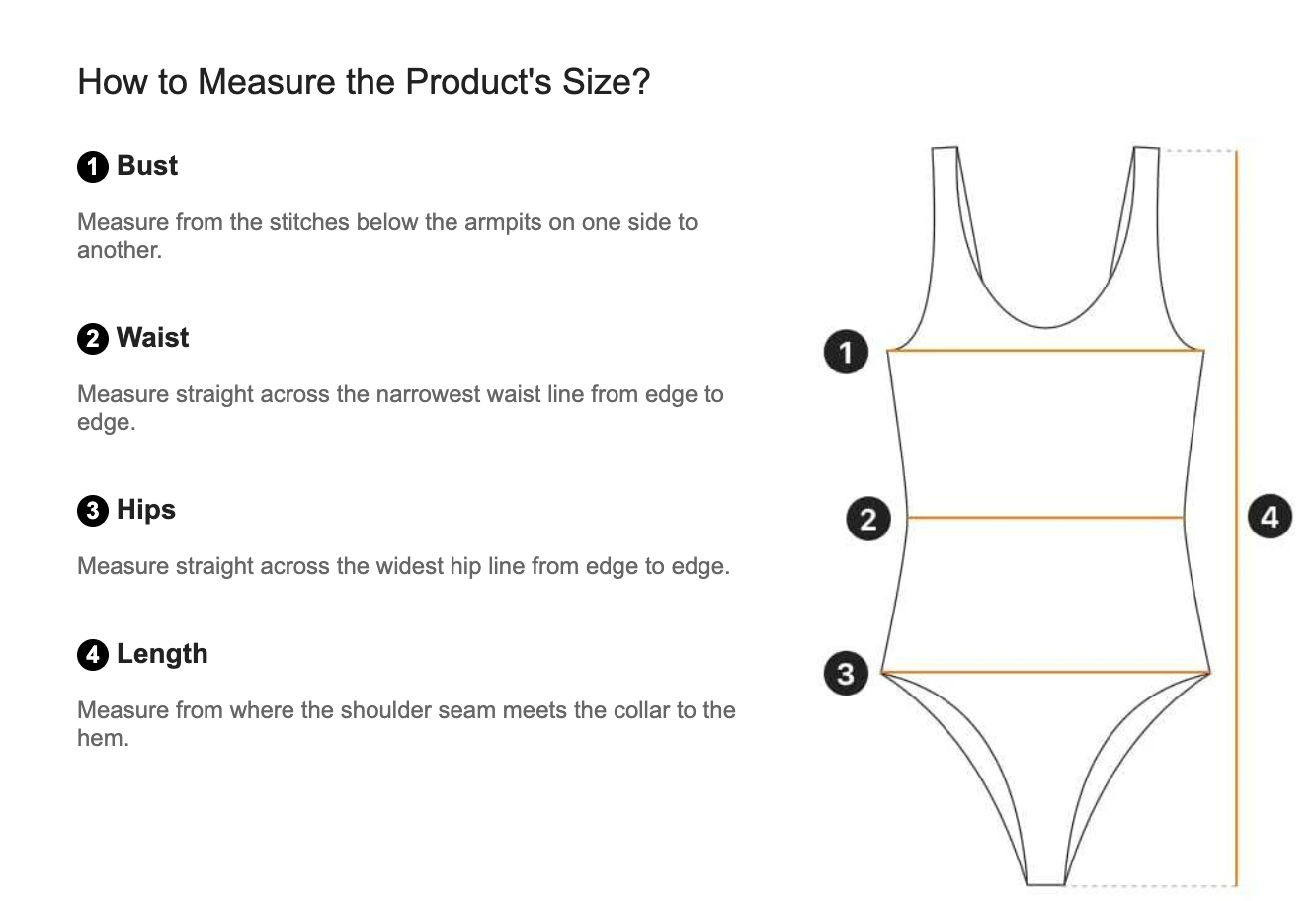 How to Measure the Product's Size?

1 Bust

Measure from the stitches below the armpits on one side to another.

2 Waist

Measure straight across the narrowest waist line from edge to edge.

3 Hips

Measure straight across the widest hip line from edge to edge.

4 Length

Measure from where the shoulder seam meets the collar to the hem.

1

2

3

4