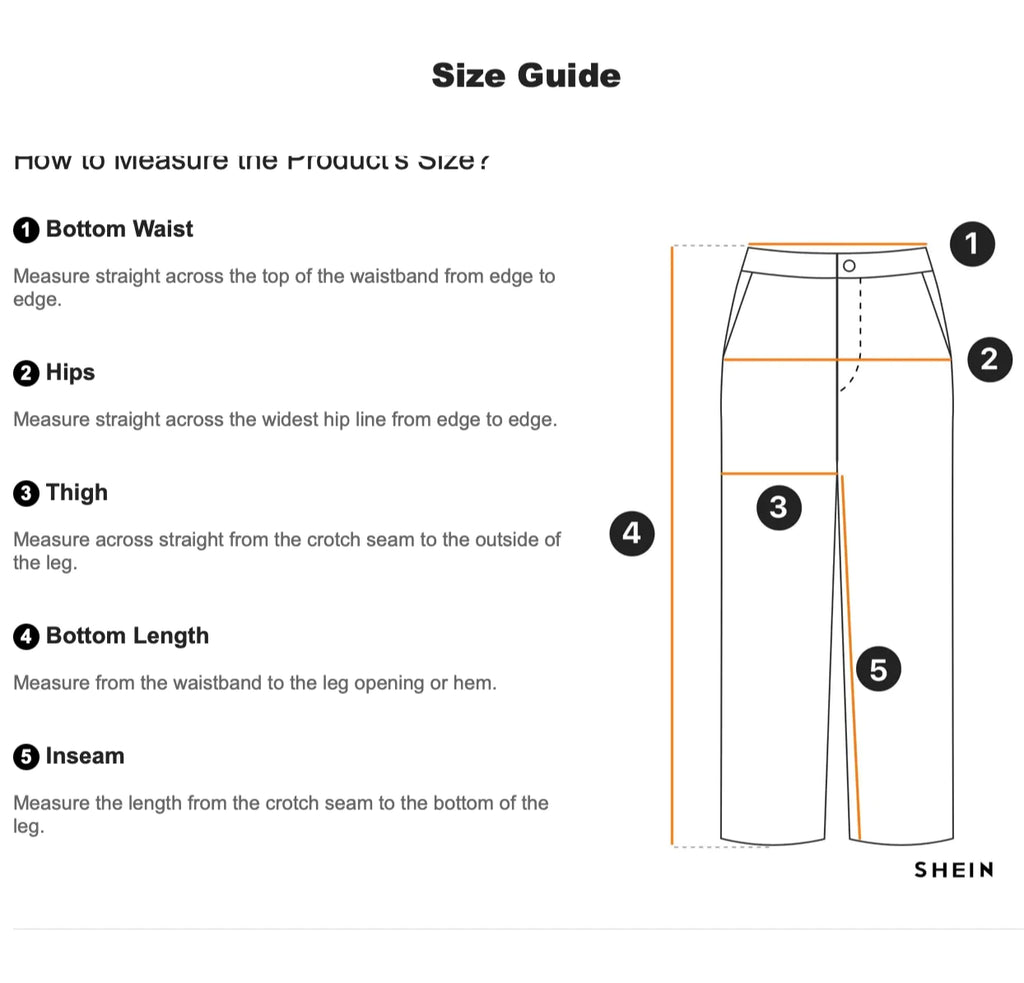 Size Guide

How to Measure the Product's Size?

1 Bottom Waist

Measure straight across the top of the waistband from edge to edge.

2 Hips

Measure straight across the widest hip line from edge to edge.

3 Thigh

Measure across straight from the crotch seam to the outside of the leg.

4 Bottom Length

Measure from the waistband to the leg opening or hem.

5 Inseam

Measure the length from the crotch seam to the bottom of the leg.

1
2
3
4
5

SHEIN