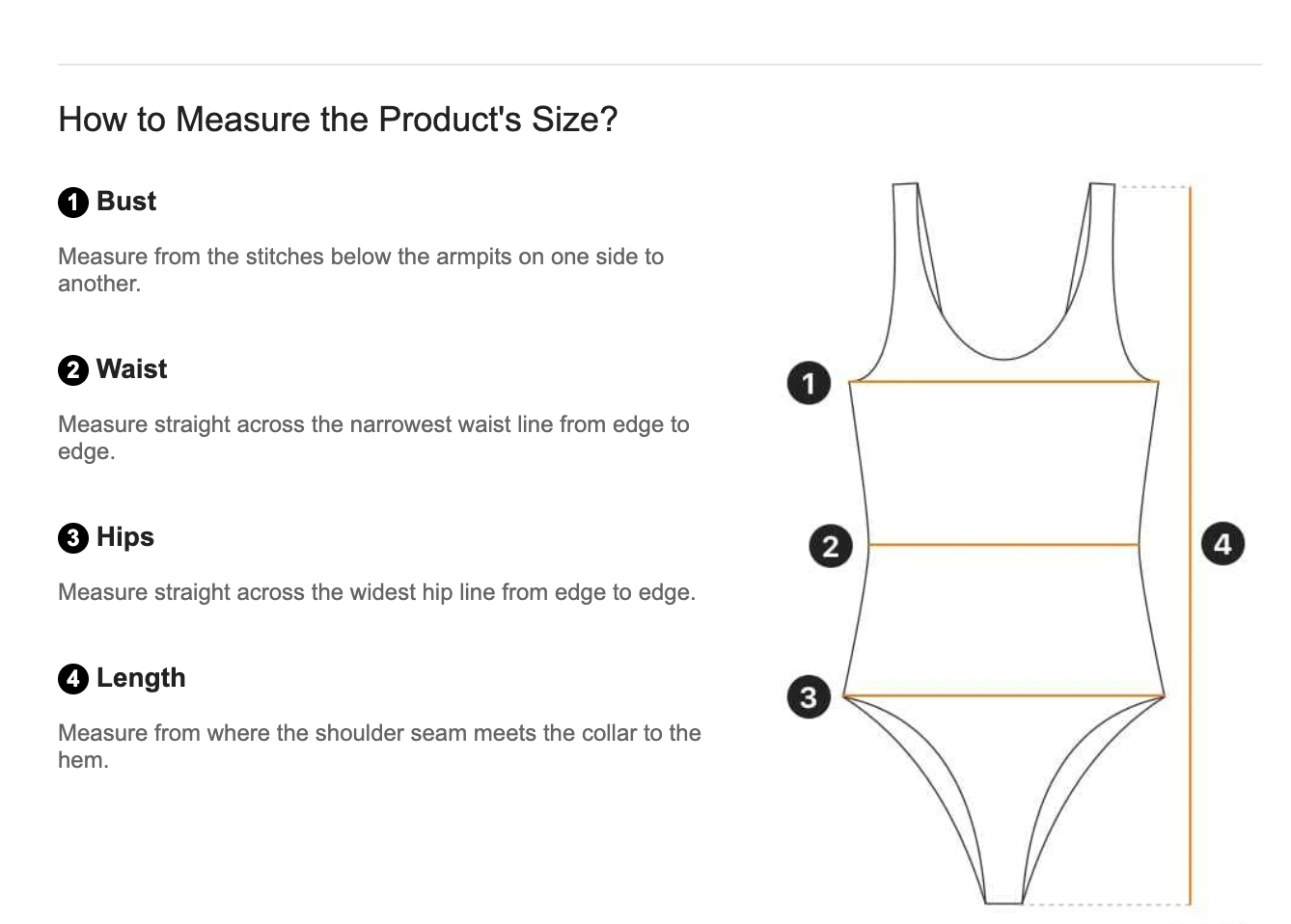 How to Measure the Product's Size?

1 Bust

Measure from the stitches below the armpits on one side to another.

2 Waist

Measure straight across the narrowest waist line from edge to edge.

3 Hips

Measure straight across the widest hip line from edge to edge.

4 Length

Measure from where the shoulder seam meets the collar to the hem.

1
2
3
4