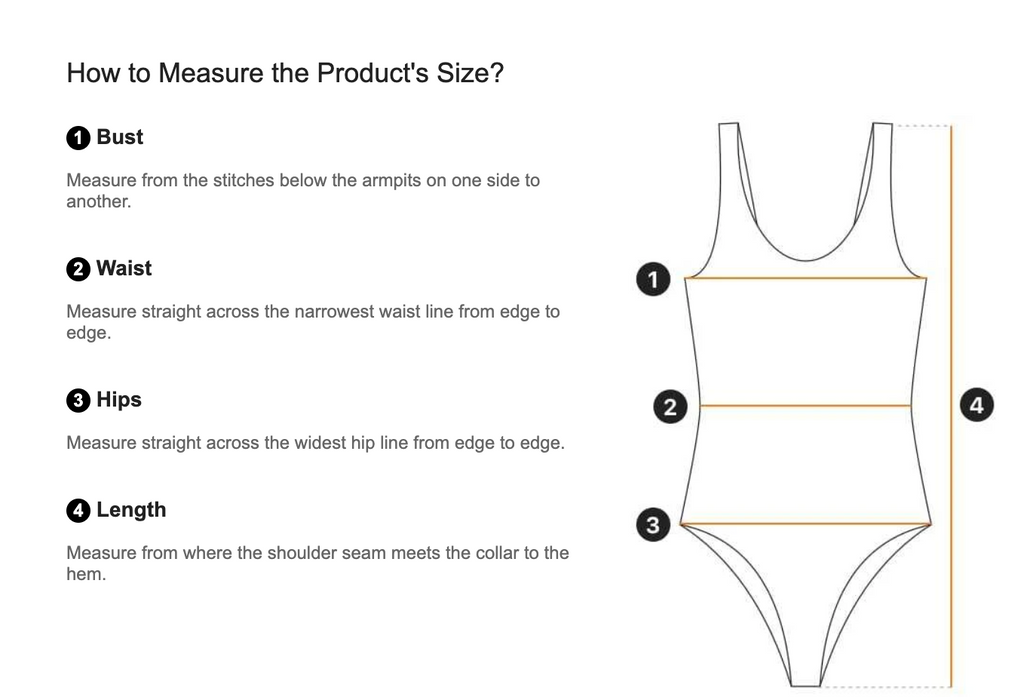 How to Measure the Product's Size?

1 Bust

Measure from the stitches below the armpits on one side to another.

2 Waist

Measure straight across the narrowest waist line from edge to edge.

3 Hips

Measure straight across the widest hip line from edge to edge.

4 Length

Measure from where the shoulder seam meets the collar to the hem.

1

2

3

4