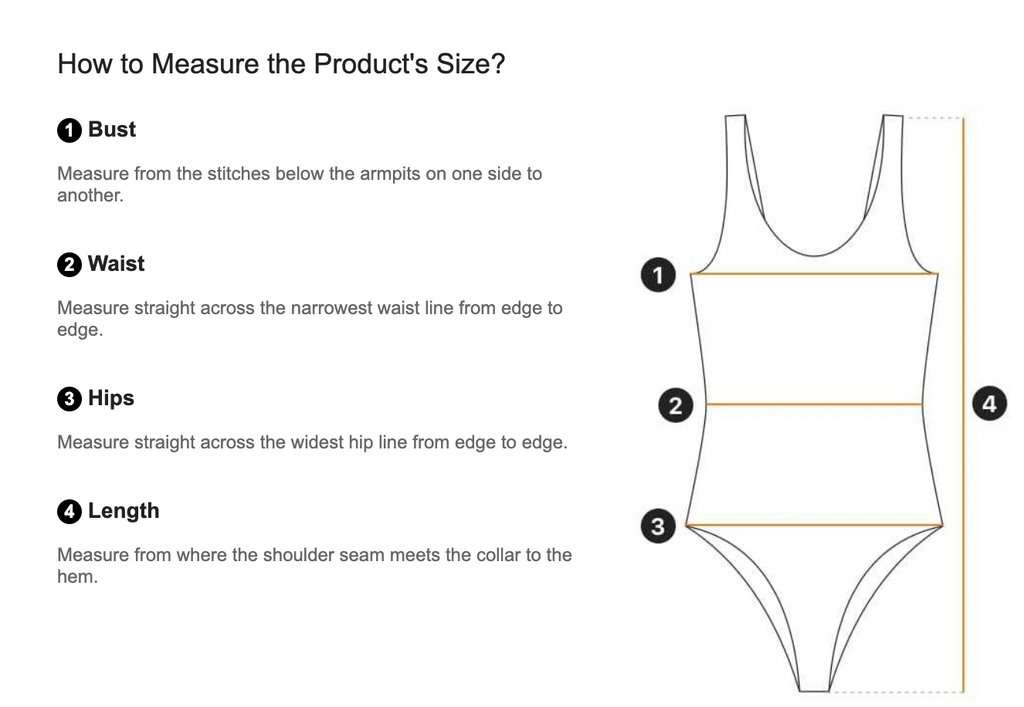 How to Measure the Product's Size?

1 Bust

Measure from the stitches below the armpits on one side to another.

2 Waist

Measure straight across the narrowest waist line from edge to edge.

3 Hips

Measure straight across the widest hip line from edge to edge.

4 Length

Measure from where the shoulder seam meets the collar to the hem.

1

2

3

4